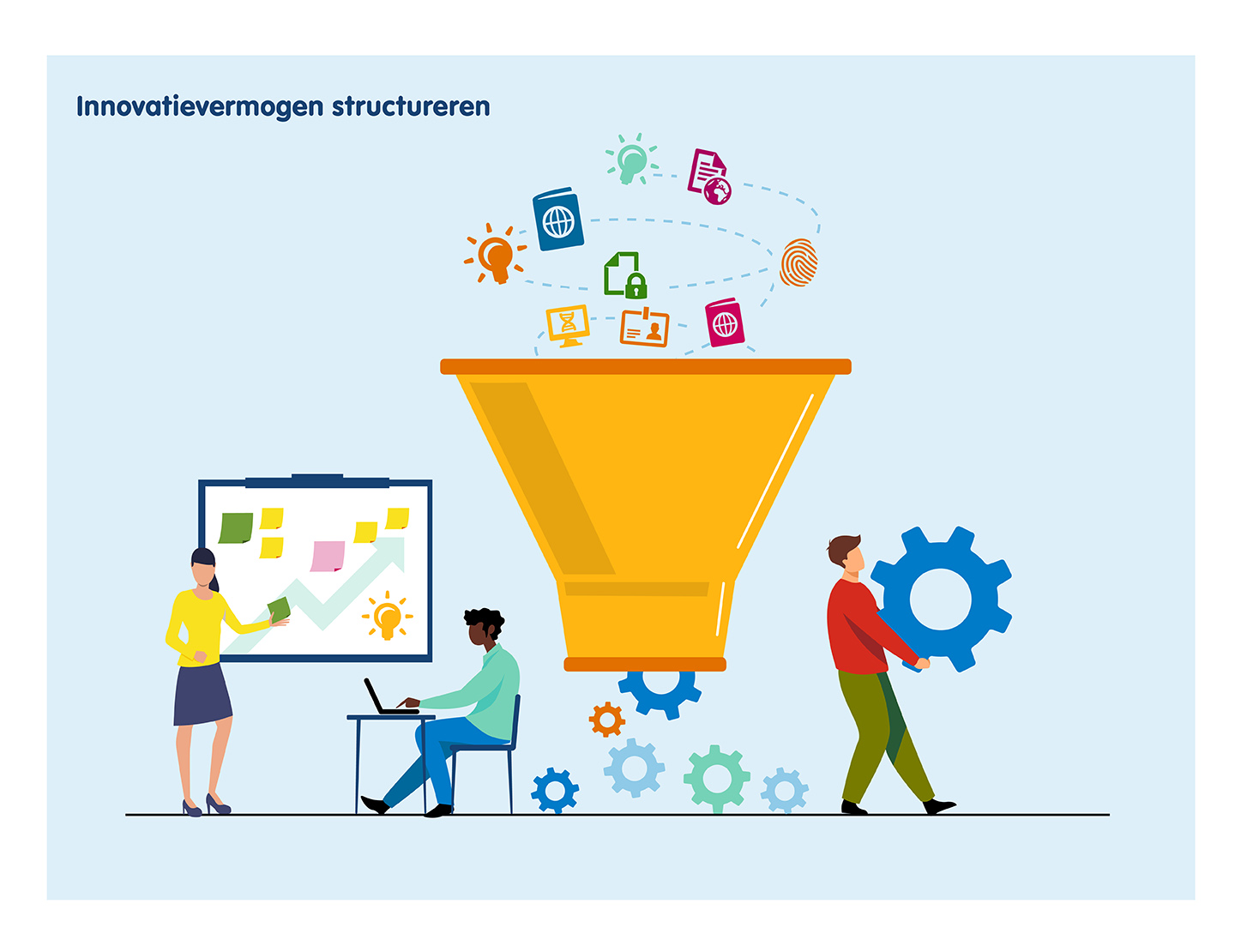 Innovatievermogen structureren